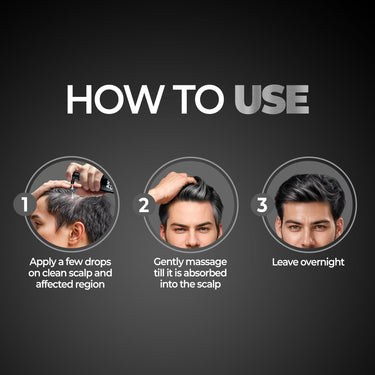 HOW TO USE

1

Apply a few drops on clean scalp and affected region

2

Gently massage till it is absorbed into the scalp

3

Leave overnight